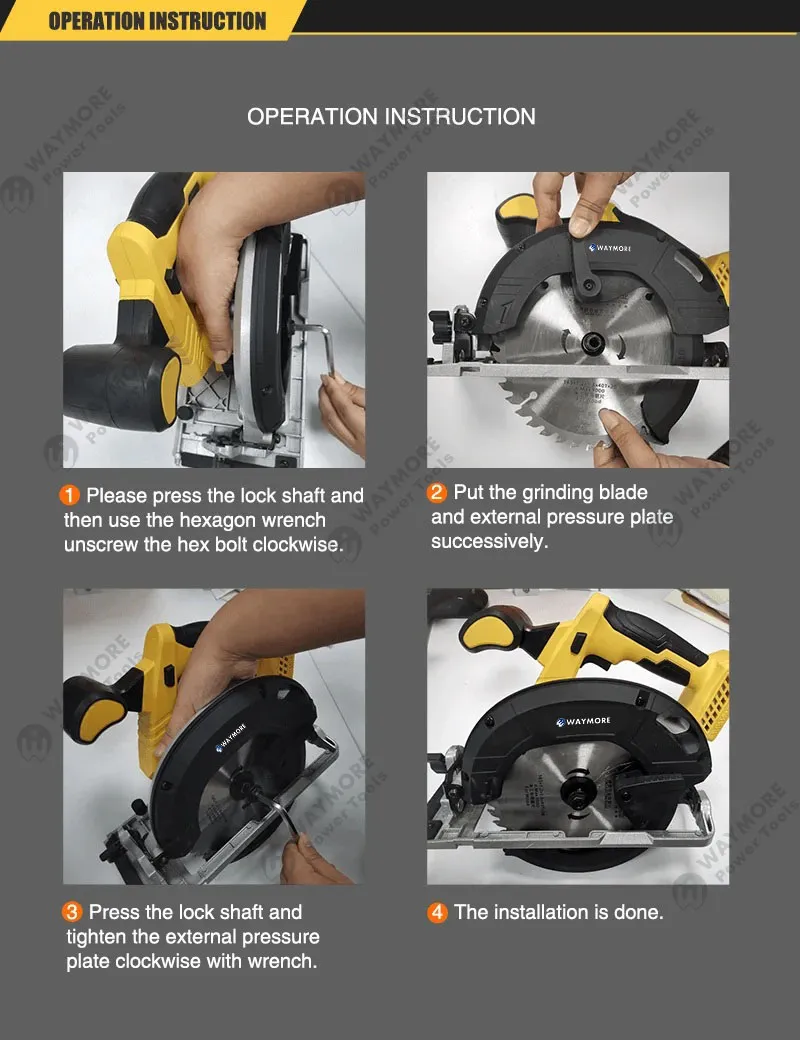 OPERATION INSTRUCTION

OPERATION INSTRUCTION

WAYMORE Power Tools

WAYMORE

1 Please press the lock shaft and then use the hexagon wrench unscrew the hex bolt clockwise.

2 Put the grinding blade and external pressure plate successively.

WAYMORE

WAYMORE

3 Press the lock shaft and tighten the external pressure plate clockwise with wrench.

4 The installation is done.